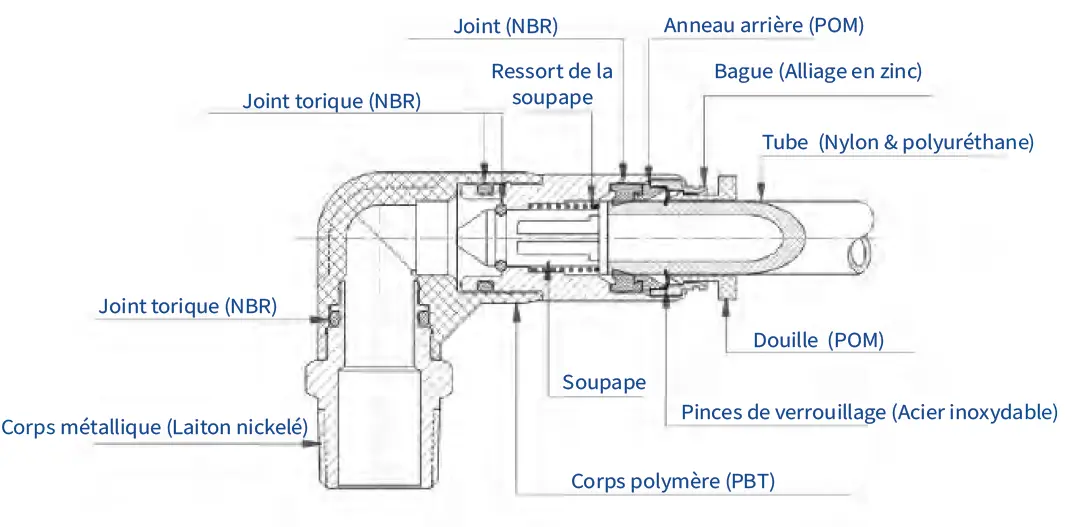 Joint (NBR)
Anneau arrière (POM)
Ressort de la soupape
Bague (Alliage en zinc)
Joint torique (NBR)
Tube (Nylon & polyuréthane)
Joint torique (NBR)
Douille (POM)
Soupape
Pinces de verrouillage (Acier inoxydable)
Corps métallique (Laiton nickelé)
Corps polymère (PBT)