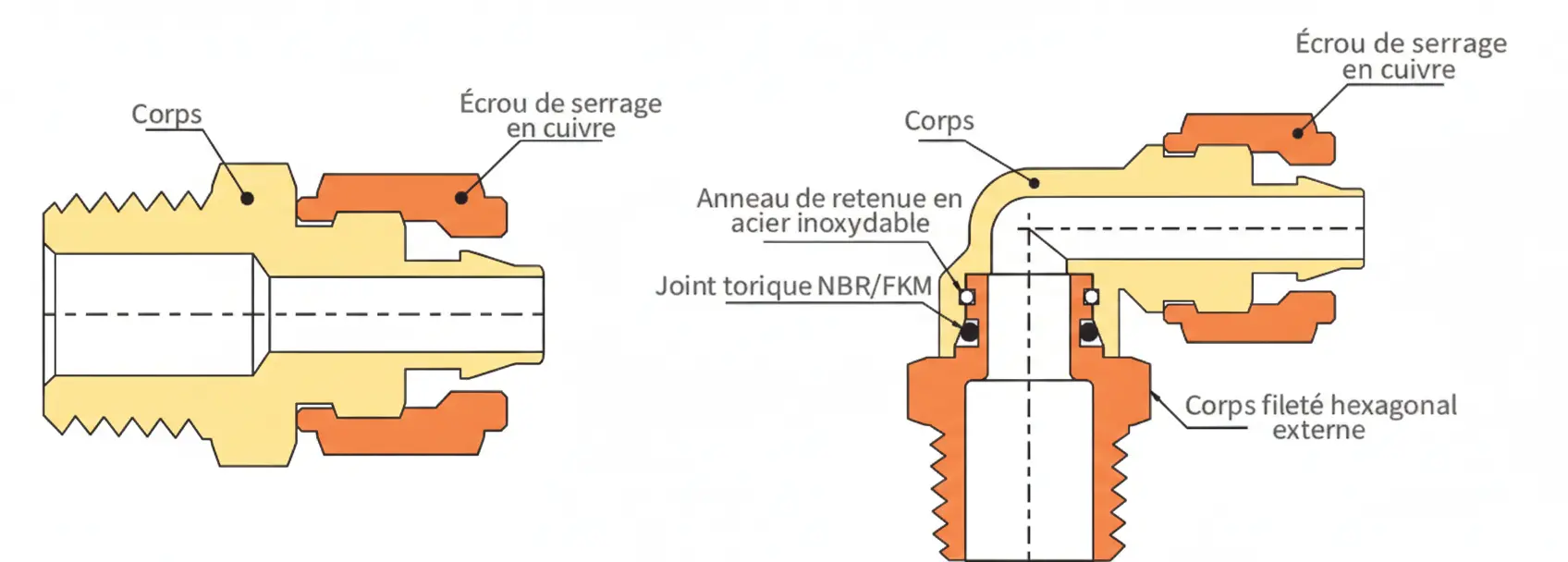 Corps

Écrou de serrage en cuivre

Écrou de serrage en cuivre

Corps

Anneau de retenue en acier inoxydable

Joint torique NBR/FKM

Corps fileté hexagonal externe