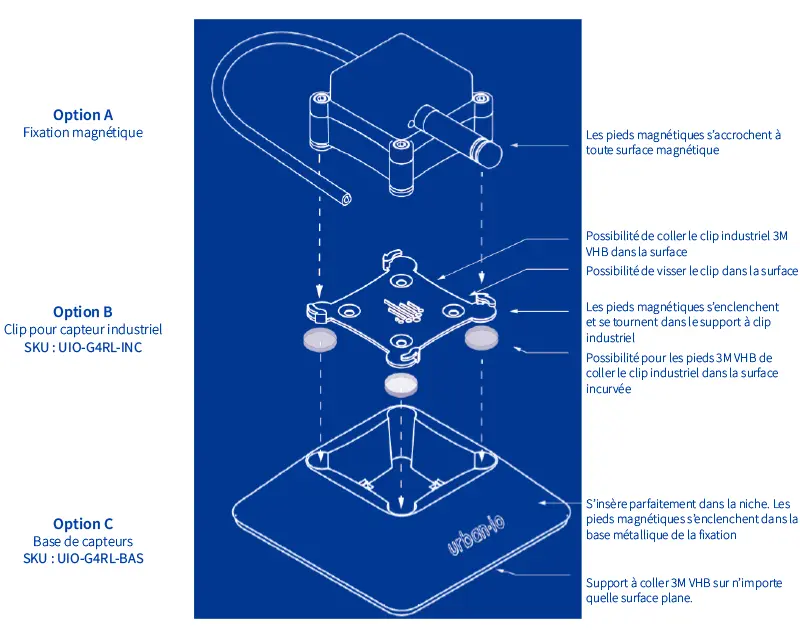 Option A
Fixation magnétique

Option B
Clip pour capteur industriel
SKU : UIO-G4RL-INC

Option C
Base de capteurs
SKU : UIO-G4RL-BAS

urban-io

Les pieds magnétiques s'accrochent à toute surface magnétique

Possibilité de coller le clip industriel 3M VHB dans la surface

Possibilité de visser le clip dans la surface

Les pieds magnétiques s'enclenchent et se tournent dans le support à clip industriel

Possibilité pour les pieds 3M VHB de coller le clip industriel dans la surface incurvée

S'insère parfaitement dans la niche. Les pieds magnétiques s'enclenchent dans la base métallique de la fixation

Support à coller 3M VHB sur n'importe quelle surface plane.