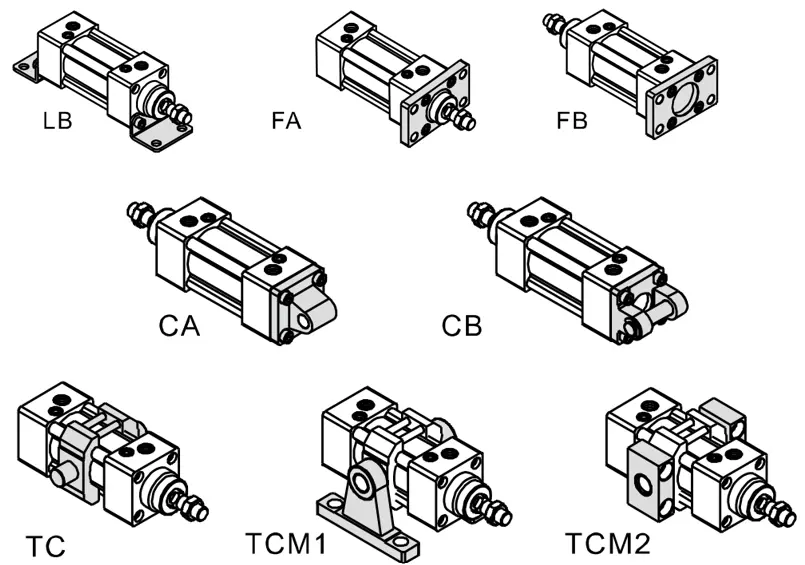 LB FA FB

CA CB

TC TCM1 TCM2